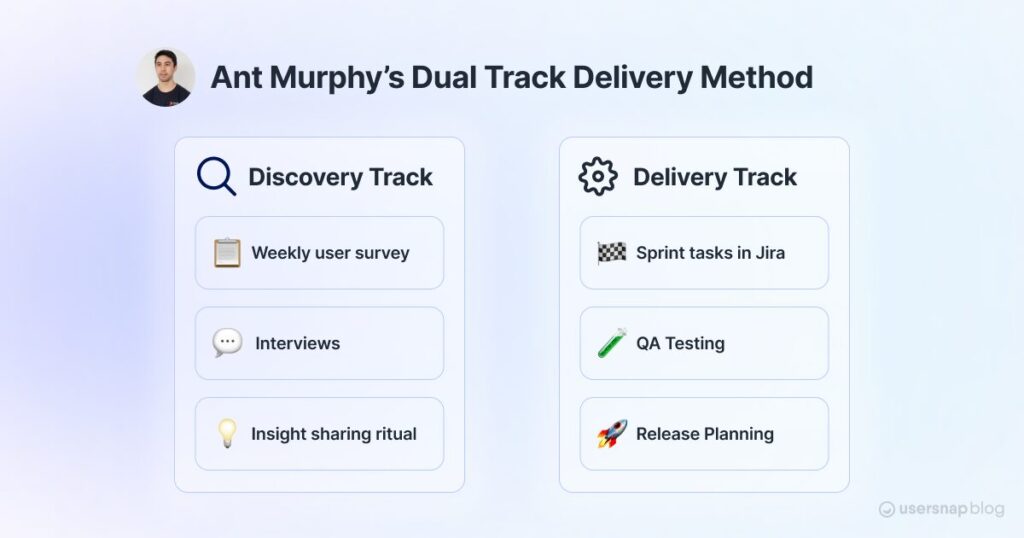 Ant Murphy's Dual Track Delivery Method

Discovery Track

Weekly user survey

Interviews

Insight sharing ritual

Delivery Track

Sprint tasks in Jira

QA Testing

Release Planning

usersnap blog