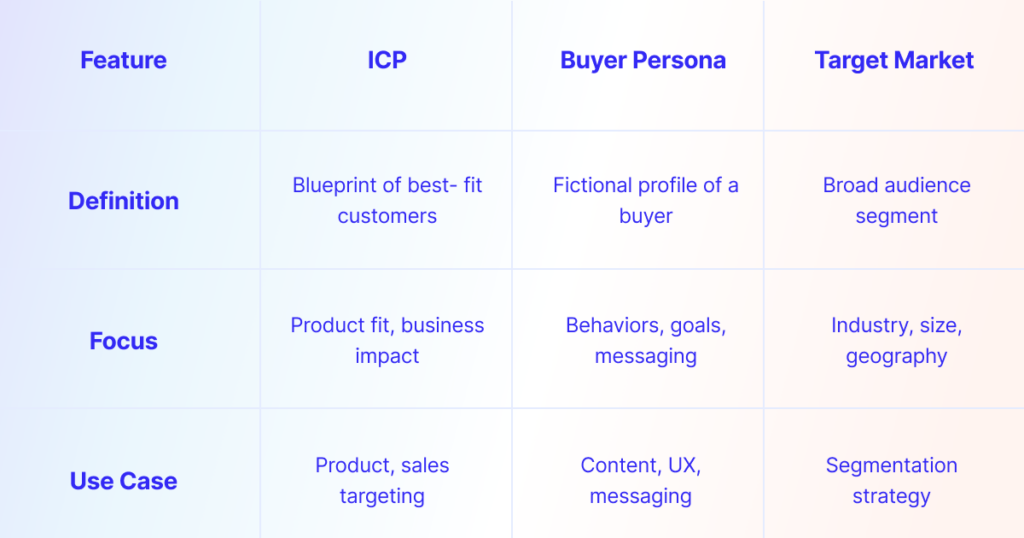 | Feature | ICP | Buyer Persona | Target Market |
|---|---|---|---|
| Definition | Blueprint of best- fit customers | Fictional profile of a buyer | Broad audience segment |
| Focus | Product fit, business impact | Behaviors, goals, messaging | Industry, size, geography |
| Use Case | Product, sales targeting | Content, UX, messaging | Segmentation strategy |